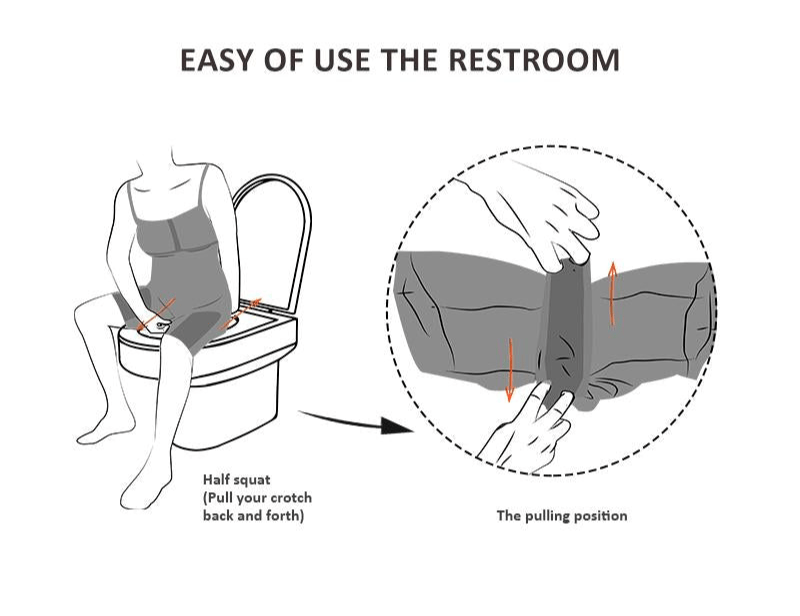 EASY OF USE THE RESTROOM

Half squat
(Pull your crotch back and forth)

The pulling position